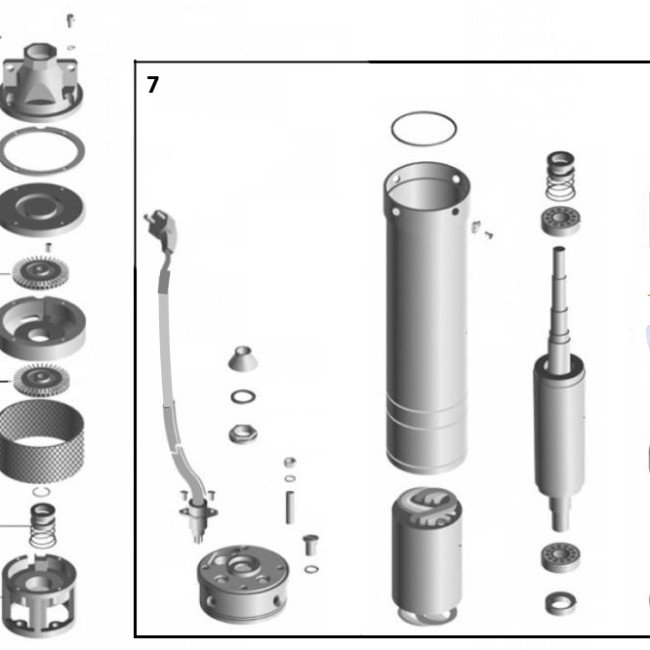 7