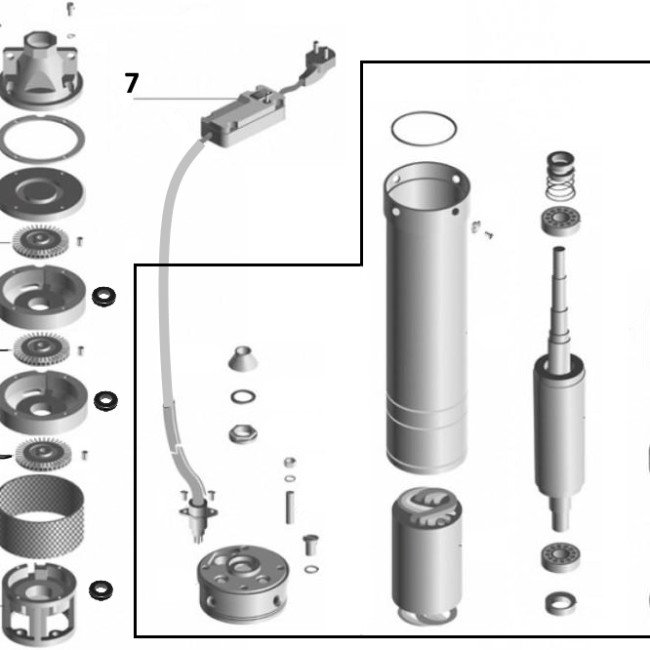 7