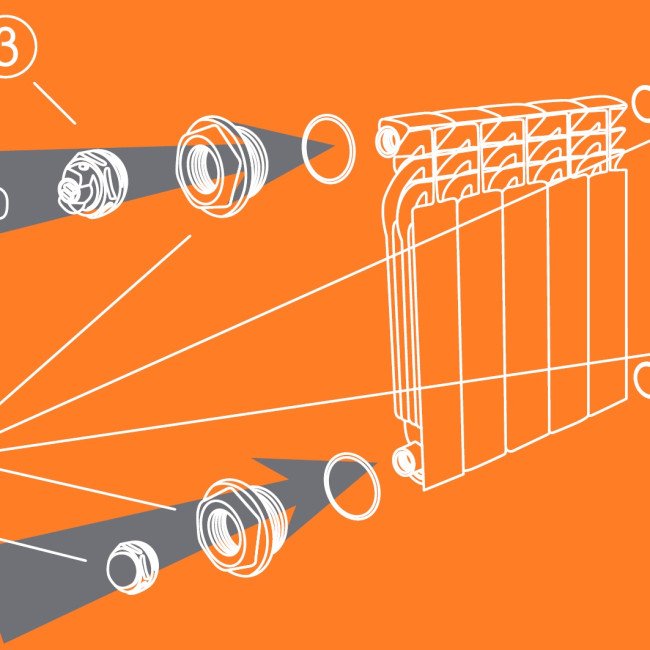 3