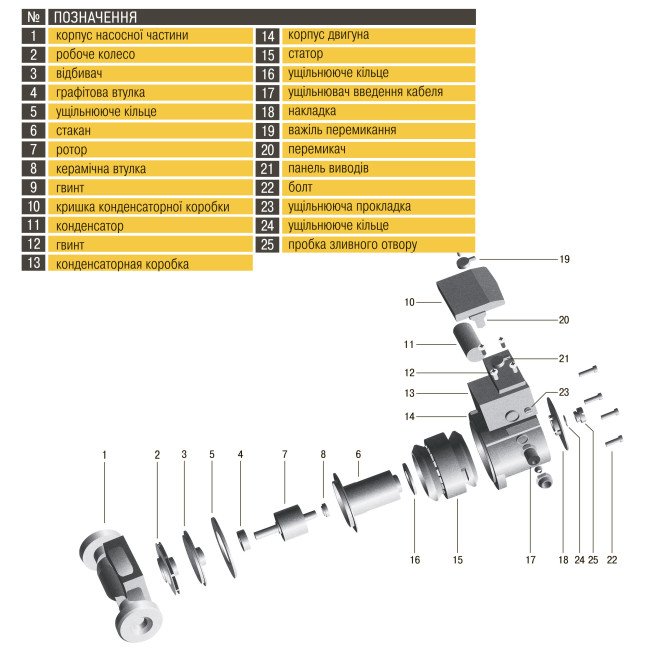 | № | ПОЗНАЧЕННЯ |
|---|---|
| 1 | корпус насосної частини |
| 2 | робоче колесо |
| 3 | відбивач |
| 4 | графітова втулка |
| 5 | ущільнююче кільце |
| 6 | стакан |
| 7 | ротор |
| 8 | керамічна втулка |
| 9 | гвинт |
| 10 | кришка конденсаторної коробки |
| 11 | конденсатор |
| 12 | гвинт |
| 13 | конденсаторная коробка |

| | |
|---|---|
| 14 | корпус двигуна |
| 15 | статор |
| 16 | ущільнююче кільце |
| 17 | ущільнювач введення кабеля |
| 18 | накладка |
| 19 | важіль перемикання |
| 20 | перемикач |
| 21 | панель виводів |
| 22 | болт |
| 23 | ущільнююча прокладка |
| 24 | ущільнююче кільце |
| 25 | пробка зливного отвору |

19
10
20
11
21
12
13
23
14
1 2 3 5 4 7 8 6
16 15 17 18 24 25 22