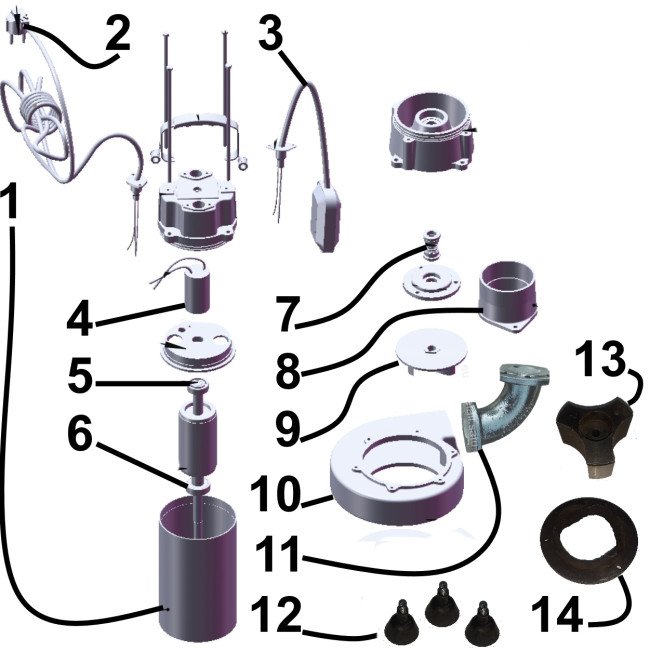 2
3
1
4
5
6
7
8
9
10
11
12
13
14