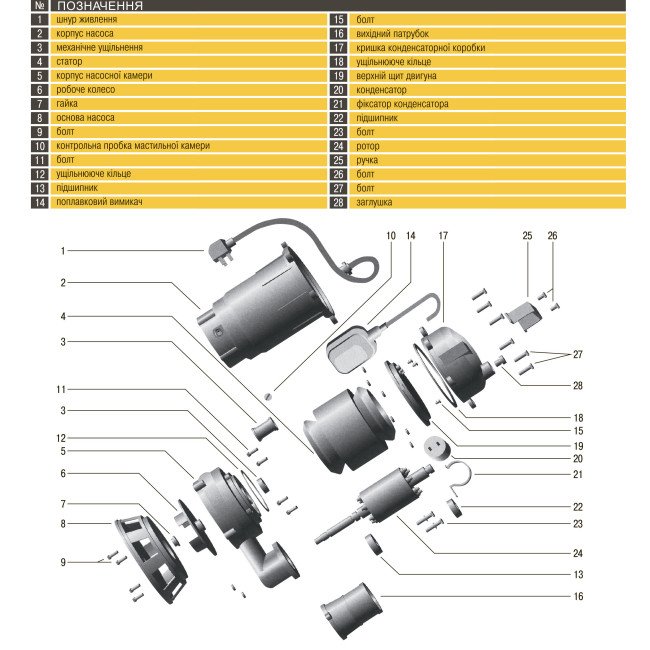 | № | ПОЗНАЧЕННЯ | | |
|---|---|---|---|
| 1 | шнур живлення | 15 | болт |
| 2 | корпус насоса | 16 | вихідний патрубок |
| 3 | механічне ущільнення | 17 | кришка конденсаторної коробки |
| 4 | статор | 18 | ущільнююче кільце |
| 5 | корпус насосної камери | 19 | верхній щит двигуна |
| 6 | робоче колесо | 20 | конденсатор |
| 7 | гайка | 21 | фіксатор конденсатора |
| 8 | основа насоса | 22 | підшипник |
| 9 | болт | 23 | болт |
| 10 | контрольна пробка мастильної камери | 24 | ротор |
| 11 | болт | 25 | ручка |
| 12 | ущільнююче кільце | 26 | болт |
| 13 | підшипник | 27 | болт |
| 14 | поплавковий вимикач | 28 | заглушка |

1
2
4
3
11
3
12
5
6
7
8
9
10
14
17
25
26
27
28
18
15
19
20
21
22
23
24
13
16