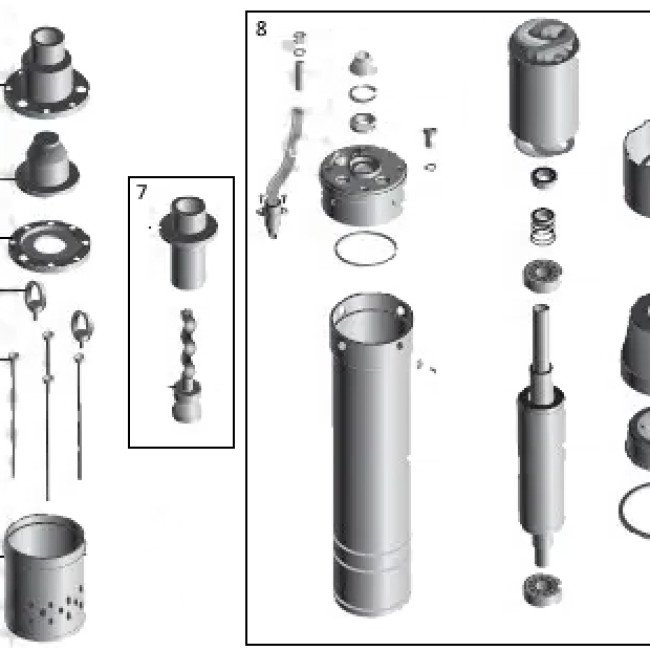 7

8