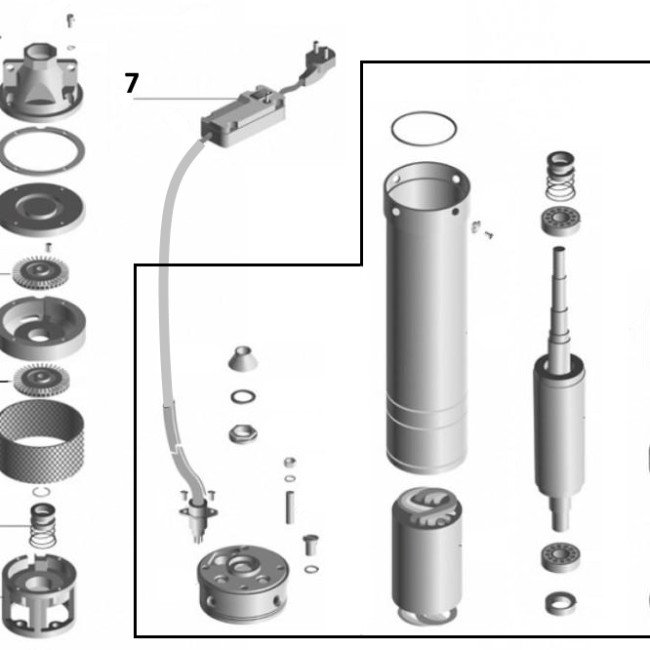 7