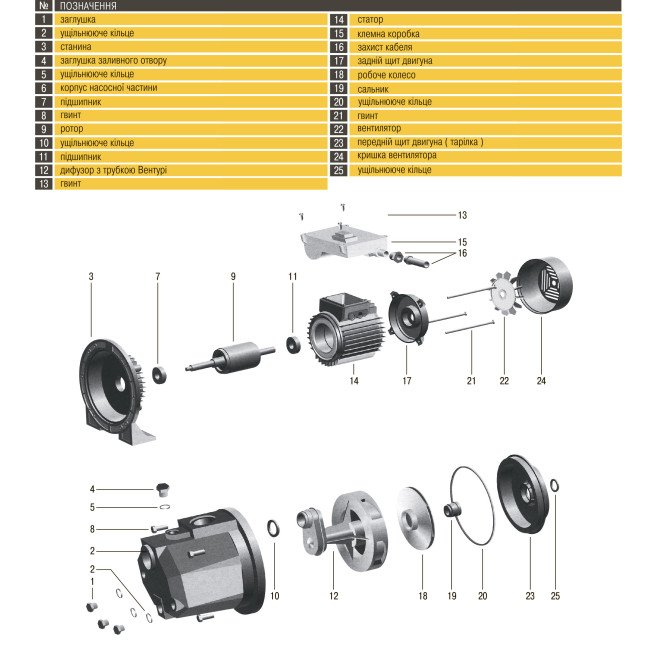 | № | ПОЗНАЧЕННЯ |
|---|---|
| 1 | заглушка |
| 2 | ущільнююче кільце |
| 3 | станина |
| 4 | заглушка заливного отвору |
| 5 | ущільнююче кільце |
| 6 | корпус насосної частини |
| 7 | підшипник |
| 8 | гвинт |
| 9 | ротор |
| 10 | ущільнююче кільце |
| 11 | підшипник |
| 12 | дифузор з трубкою Вентурі |
| 13 | гвинт |

| | |
|---|---|
| 14 | статор |
| 15 | клемна коробка |
| 16 | захист кабеля |
| 17 | задній щит двигуна |
| 18 | робоче колесо |
| 19 | сальник |
| 20 | ущільнююче кільце |
| 21 | гвинт |
| 22 | вентилятор |
| 23 | передній щит двигуна ( тарілка ) |
| 24 | кришка вентилятора |
| 25 | ущільнююче кільце |

13
15
16
3
7
9
11
14
17
21
22
24
4
5
8
2
2
1
10
12
18
19
20
23
25