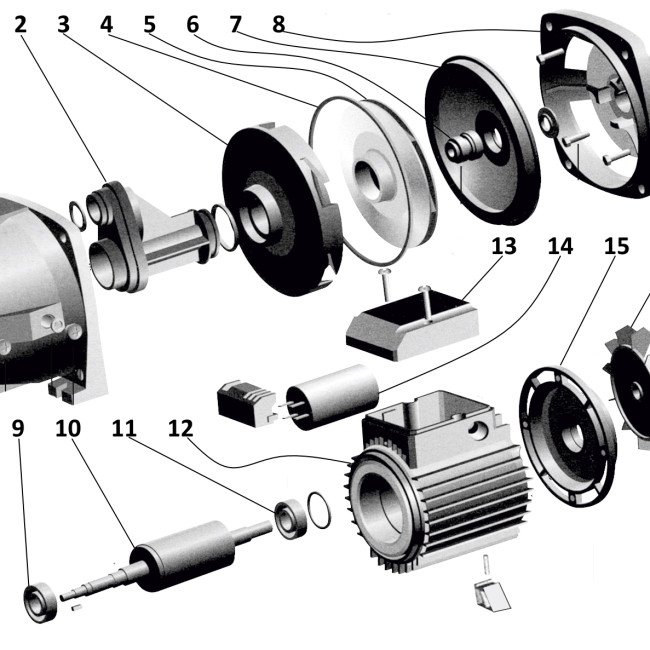 2 3 4 5 6 7 8

13 14 15

9 10 11 12