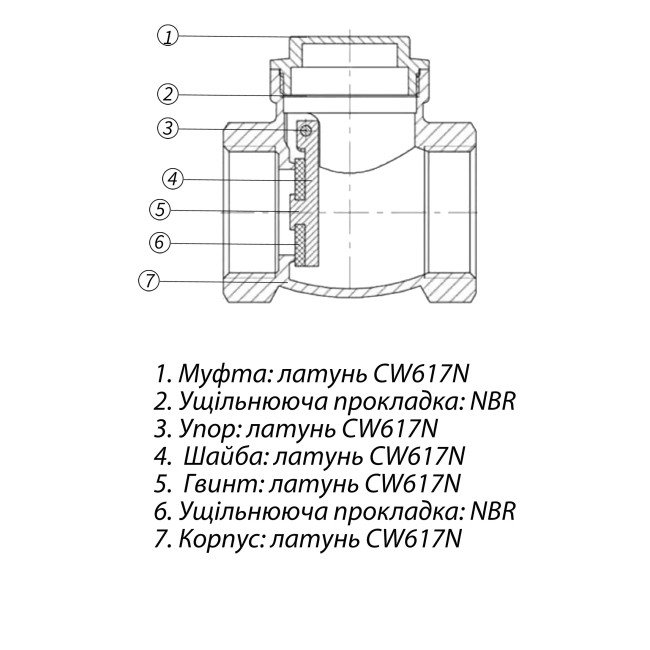 1
2
3
4
5
6
7

1. Муфта: латунь CW617N
2. Ущільнююча прокладка: NBR
3. Упор: латунь CW617N
4. Шайба: латунь CW617N
5. Гвинт: латунь CW617N
6. Ущільнююча прокладка: NBR
7. Корпус: латунь CW617N