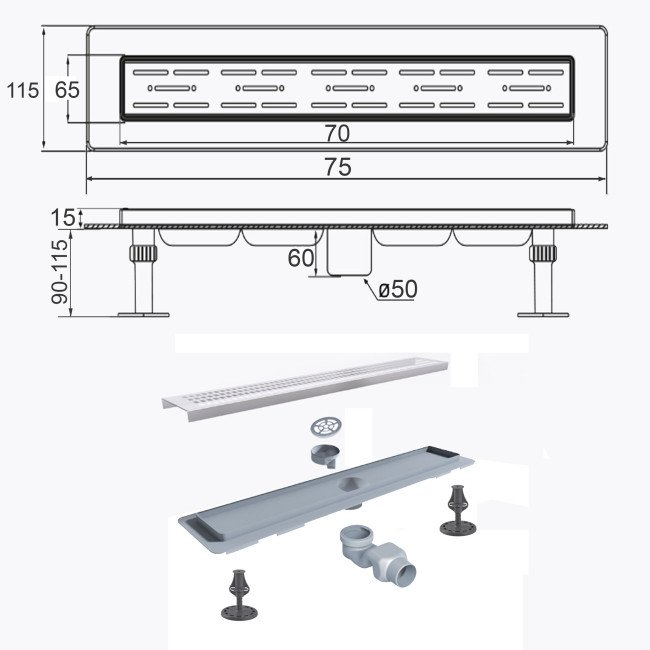 115
65
70
75
15
90-115
60
ø50