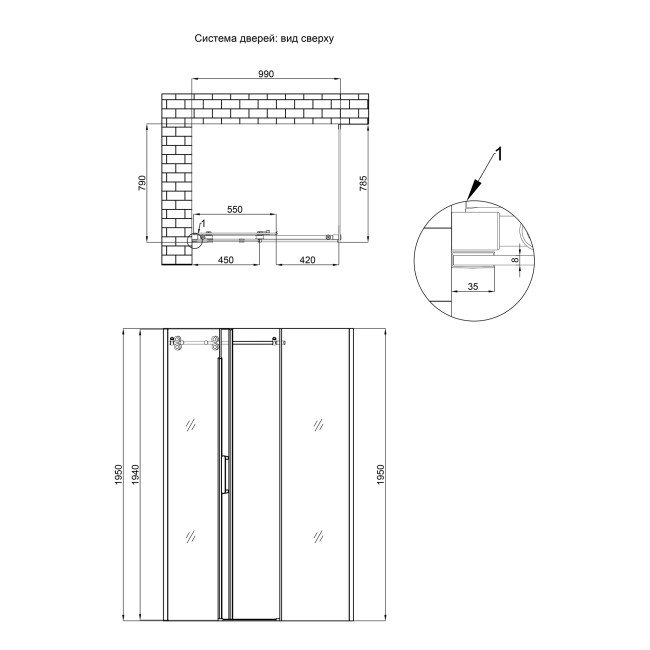 Система дверей: вид сверху

990

790

785

550

1

450

420

1

8

35

1950

1940

1950