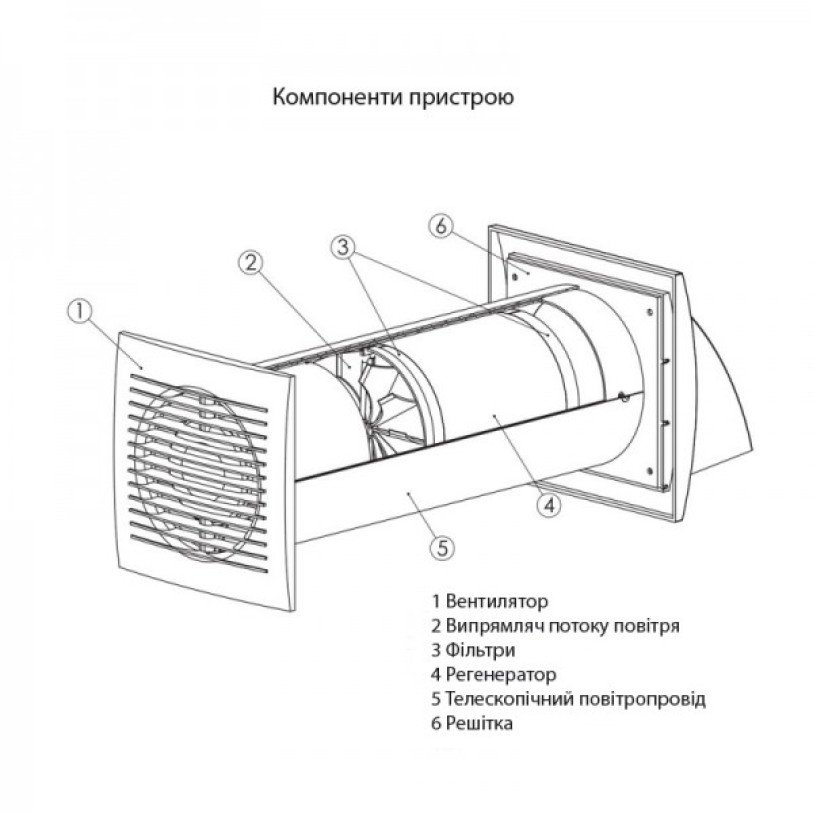 Компоненти пристрою

6
3
2
1
4
5

1 Вентилятор
2 Випрямляч потоку повітря
3 Фільтри
4 Регенератор
5 Телескопічний повітропровід
6 Решітка